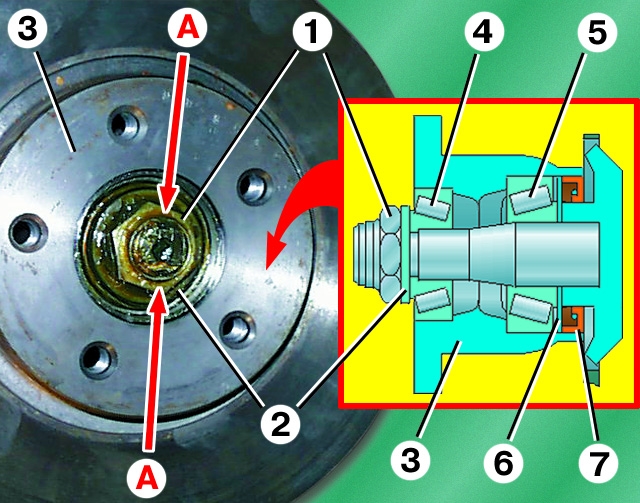 3
A
1
4
5
2
A
3
6
7